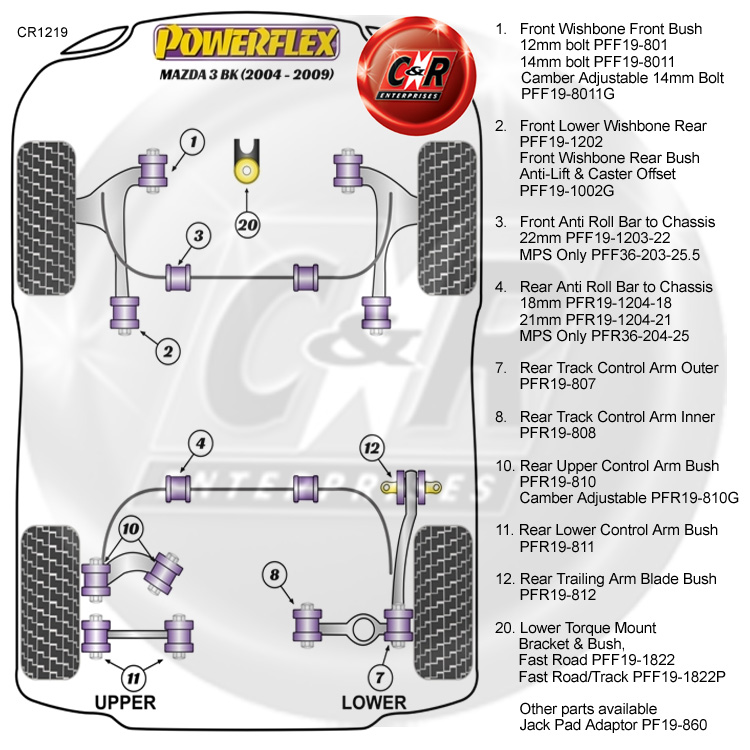 CR1219

POWERFLEX

MAZDA 3 BK (2004 - 2009)

C&R ENTERPRISES

1
20
3
2
4
12
10
8
11
7
UPPER
LOWER

C&R ENTERPRISES

1. Front Wishbone Front Bush
12mm bolt PFF19-801
14mm bolt PFF19-8011
Camber Adjustable 14mm Bolt
PFF19-8011G

2. Front Lower Wishbone Rear
PFF19-1202
Front Wishbone Rear Bush
Anti-Lift & Caster Offset
PFF19-1002G

3. Front Anti Roll Bar to Chassis
22mm PFF19-1203-22
MPS Only PFF36-203-25.5

4. Rear Anti Roll Bar to Chassis
18mm PFR19-1204-18
21mm PFR19-1204-21
MPS Only PFR36-204-25

7. Rear Track Control Arm Outer
PFR19-807

8. Rear Track Control Arm Inner
PFR19-808

10. Rear Upper Control Arm Bush
PFR19-810
Camber Adjustable PFR19-810G

11. Rear Lower Control Arm Bush
PFR19-811

12. Rear Trailing Arm Blade Bush
PFR19-812

20. Lower Torque Mount
Bracket & Bush,
Fast Road PFF19-1822
Fast Road/Track PFF19-1822P

Other parts available
Jack Pad Adaptor PF19-860