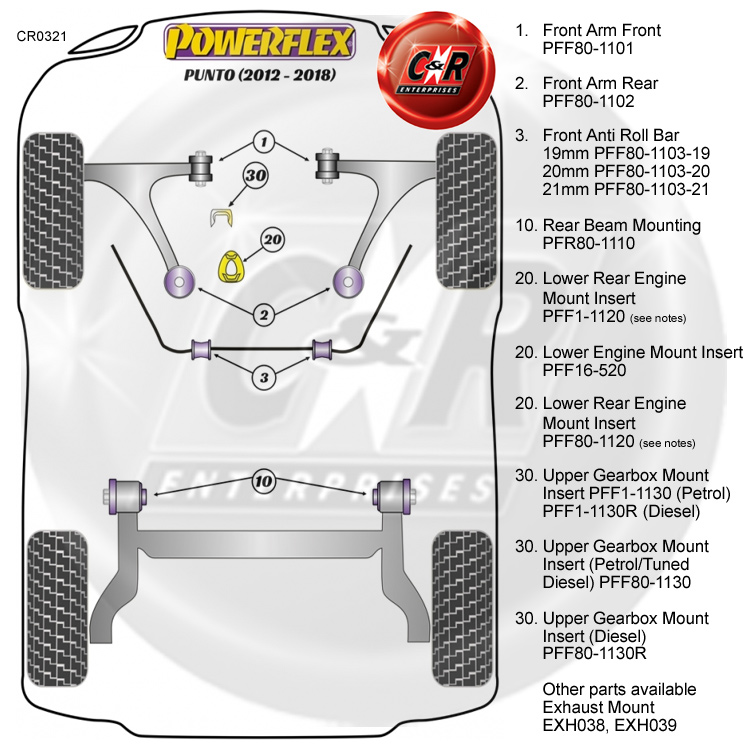 CR0321

POWERFLEX
PUNTO (2012 - 2018)

C&R ENTERPRISES

1
30
20
2
3
10

C&R ENTERPRISES

1. Front Arm Front PFF80-1101

2. Front Arm Rear PFF80-1102

3. Front Anti Roll Bar
19mm PFF80-1103-19
20mm PFF80-1103-20
21mm PFF80-1103-21

10. Rear Beam Mounting PFR80-1110

20. Lower Rear Engine Mount Insert PFF1-1120 (see notes)

20. Lower Engine Mount Insert PFF16-520

20. Lower Rear Engine Mount Insert PFF80-1120 (see notes)

30. Upper Gearbox Mount Insert PFF1-1130 (Petrol) PFF1-1130R (Diesel)

30. Upper Gearbox Mount Insert (Petrol/Tuned Diesel) PFF80-1130

30. Upper Gearbox Mount Insert (Diesel) PFF80-1130R

Other parts available
Exhaust Mount
EXH038, EXH039