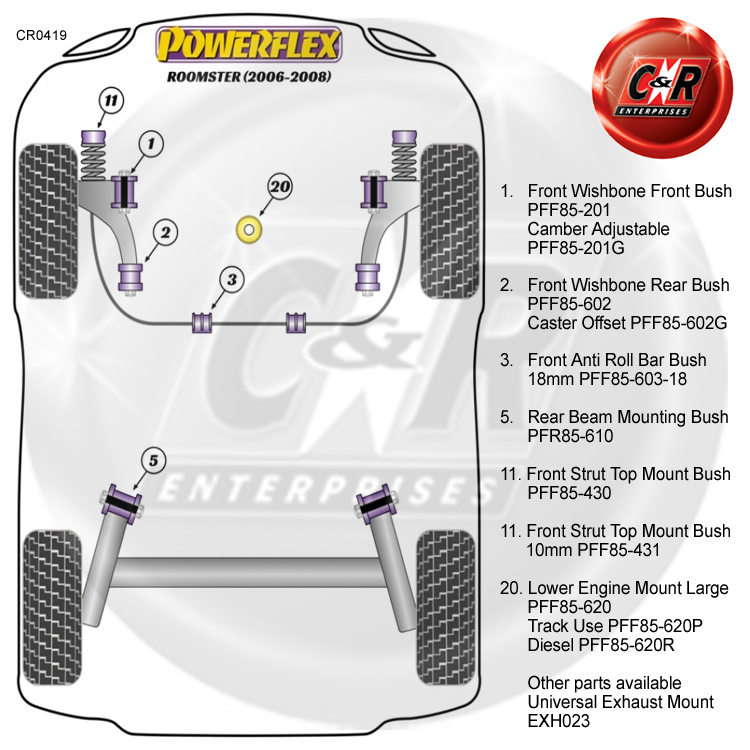 CR0419

POWERFLEX
ROOMSTER (2006-2008)

C&R ENTERPRISES

11
1
20
2
3
5

C&R ENTERPRISES

1. Front Wishbone Front Bush PFF85-201 Camber Adjustable PFF85-201G

2. Front Wishbone Rear Bush PFF85-602 Caster Offset PFF85-602G

3. Front Anti Roll Bar Bush 18mm PFF85-603-18

5. Rear Beam Mounting Bush PFR85-610

11. Front Strut Top Mount Bush PFF85-430

11. Front Strut Top Mount Bush 10mm PFF85-431

20. Lower Engine Mount Large PFF85-620 Track Use PFF85-620P Diesel PFF85-620R

Other parts available Universal Exhaust Mount EXH023