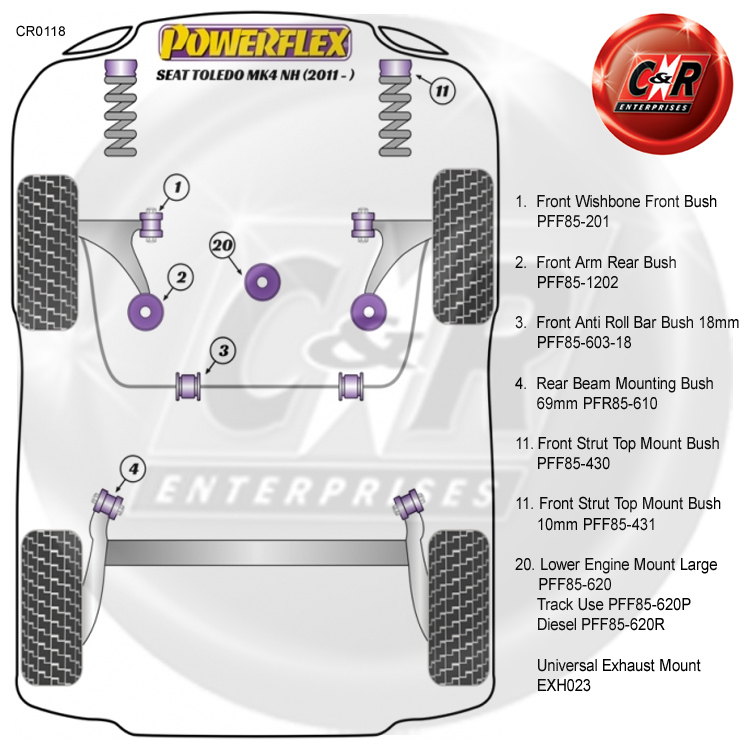 CR0118

POWERFLEX
SEAT TOLEDO MK4 NH (2011 - )

C&R
ENTERPRISES

11

1

20

2

3

4

C&R
ENTERPRISES

1. Front Wishbone Front Bush PFF85-201

2. Front Arm Rear Bush PFF85-1202

3. Front Anti Roll Bar Bush 18mm PFF85-603-18

4. Rear Beam Mounting Bush 69mm PFR85-610

11. Front Strut Top Mount Bush PFF85-430

11. Front Strut Top Mount Bush 10mm PFF85-431

20. Lower Engine Mount Large PFF85-620
Track Use PFF85-620P
Diesel PFF85-620R

Universal Exhaust Mount EXH023