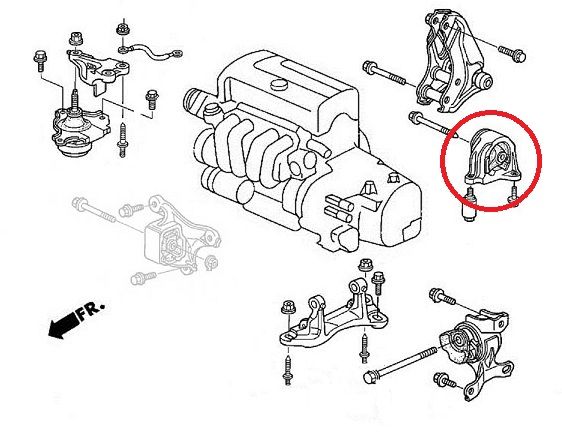 FR.