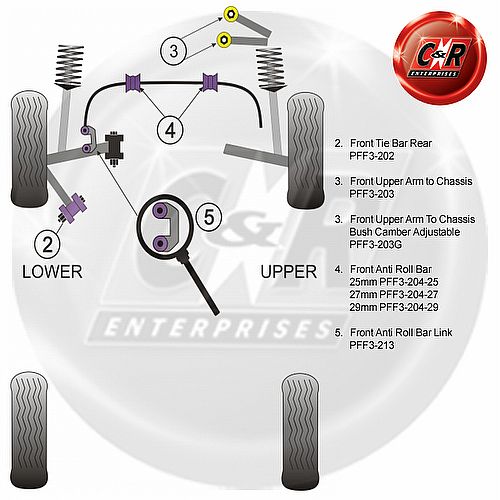 C&R
ENTERPRISES

3

4

5

2

LOWER

UPPER

C&R
ENTERPRISES

2. Front Tie Bar Rear
PFF3-202

3. Front Upper Arm to Chassis
PFF3-203

3. Front Upper Arm To Chassis
Bush Camber Adjustable
PFF3-203G

4. Front Anti Roll Bar
25mm PFF3-204-25
27mm PFF3-204-27
29mm PFF3-204-29

5. Front Anti Roll Bar Link
PFF3-213