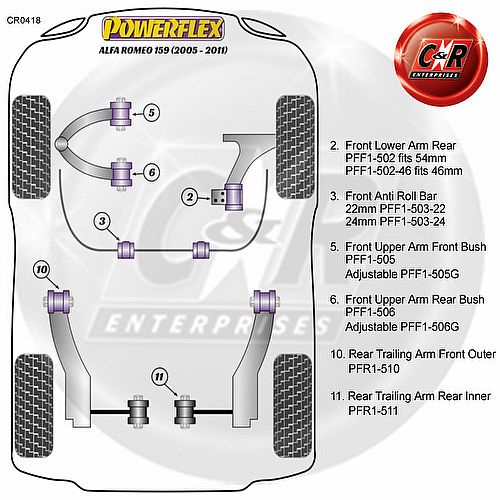 CR0418

POWERFLEX
ALFA ROMEO 159 (2005 - 2011)

C&R
ENTERPRISES

5
6
2
3
10
11

C&R
ENTERPRISES

2. Front Lower Arm Rear
PFF1-502 fits 54mm
PFF1-502-46 fits 46mm

3. Front Anti Roll Bar
22mm PFF1-503-22
24mm PFF1-503-24

5. Front Upper Arm Front Bush
PFF1-505
Adjustable PFF1-505G

6. Front Upper Arm Rear Bush
PFF1-506
Adjustable PFF1-506G

10. Rear Trailing Arm Front Outer
PFR1-510

11. Rear Trailing Arm Rear Inner
PFR1-511