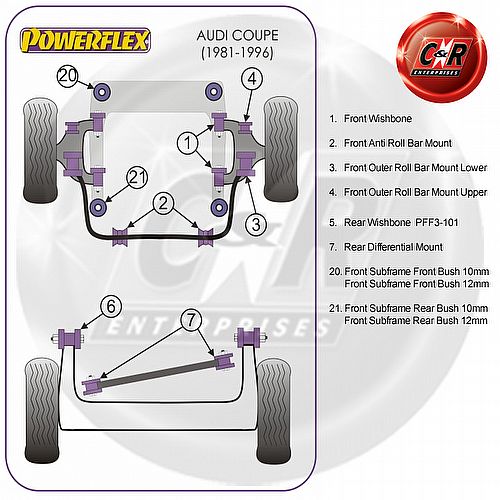 POWERFLEX

AUDI COUPE
(1981-1996)

C&R ENTERPRISES

20

4

1

21

2

3

6

7

C&R ENTERPRISES

1. Front Wishbone

2. Front Anti Roll Bar Mount

3. Front Outer Roll Bar Mount Lower

4. Front Outer Roll Bar Mount Upper

5. Rear Wishbone PFF3-101

7. Rear Differential Mount

20. Front Subframe Front Bush 10mm
Front Subframe Front Bush 12mm

21. Front Subframe Rear Bush 10mm
Front Subframe Rear Bush 12mm