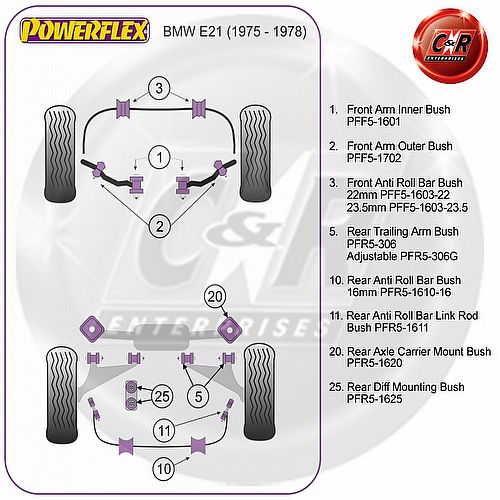 POWERFLEX BMW E21 (1975 - 1978)

C&R ENTERPRISES

3

1

2

20

25

5

11

10

C&R ENTERPRISES

1. Front Arm Inner Bush PFF5-1601

2. Front Arm Outer Bush PFF5-1702

3. Front Anti Roll Bar Bush 22mm PFF5-1603-22 23.5mm PFF5-1603-23.5

5. Rear Trailing Arm Bush PFR5-306 Adjustable PFR5-306G

10. Rear Anti Roll Bar Bush 16mm PFR5-1610-16

11. Rear Anti Roll Bar Link Rod Bush PFR5-1611

20. Rear Axle Carrier Mount Bush PFR5-1620

25. Rear Diff Mounting Bush PFR5-1625