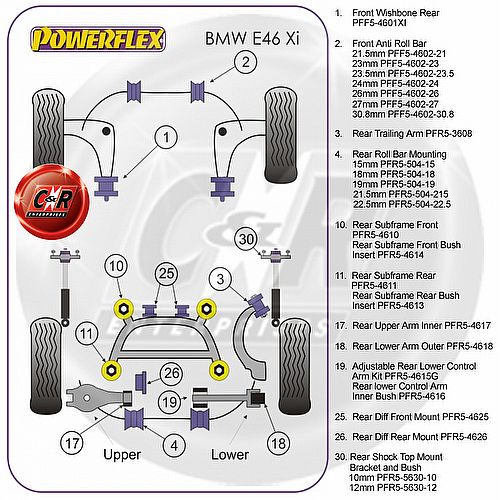 POWERFLEX

BMW E46 Xi

2

1

C&R ENTERPRISES

30

10

25

3

11

26

19

17

4

18

Upper

Lower

1. Front Wishbone Rear PFF5-4601XI

2. Front Anti Roll Bar
21.5mm PFF5-4602-21
23mm PFF5-4602-23
23.5mm PFF5-4602-23.5
24mm PFF5-4602-24
26mm PFF5-4602-26
27mm PFF5-4602-27
30.8mm PFF5-4602-30.8

3. Rear Trailing Arm PFR5-3608

4. Rear Roll Bar Mounting
15mm PFR5-504-15
18mm PFR5-504-18
19mm PFR5-504-19
21.5mm PFR5-504-215
22.5mm PFR5-504-22.5

10. Rear Subframe Front PFR5-4610
Rear Subframe Front Bush Insert PFR5-4614

11. Rear Subframe Rear PFR5-4611
Rear Subframe Rear Bush Insert PFR5-4613

17. Rear Upper Arm Inner PFR5-4617

18. Rear Lower Arm Outer PFR5-4618

19. Adjustable Rear Lower Control Arm Kit PFR5-4615G
Rear lower Control Arm Inner Bush PFR5-4616

25. Rear Diff Front Mount PFR5-4625

26. Rear Diff Rear Mount PFR5-4626

30. Rear Shock Top Mount Bracket and Bush
10mm PFR5-5630-10
12mm PFR5-5630-12