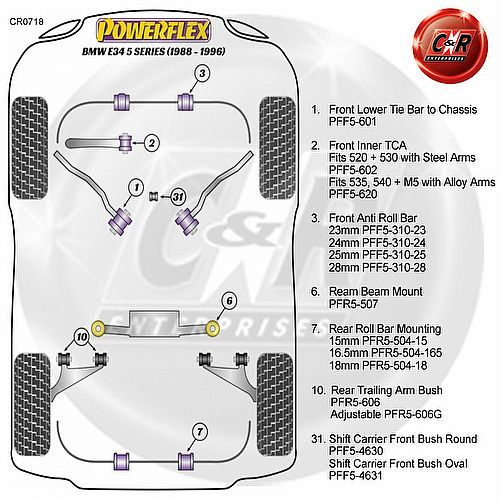 CR0718

POWERFLEX
BMW E34 5 SERIES (1988 - 1996)

C&R ENTERPRISES

3
2
1
31
6
10
7

C&R ENTERPRISES

1. Front Lower Tie Bar to Chassis
PFF5-601

2. Front Inner TCA
Fits 520 + 530 with Steel Arms
PFF5-602
Fits 535, 540 + M5 with Alloy Arms
PFF5-620

3. Front Anti Roll Bar
23mm PFF5-310-23
24mm PFF5-310-24
25mm PFF5-310-25
28mm PFF5-310-28

6. Ream Beam Mount
PFR5-507

7. Rear Roll Bar Mounting
15mm PFR5-504-15
16.5mm PFR5-504-165
18mm PFR5-504-18

10. Rear Trailing Arm Bush
PFR5-606
Adjustable PFR5-606G

31. Shift Carrier Front Bush Round
PFF5-4630
Shift Carrier Front Bush Oval
PFF5-4631