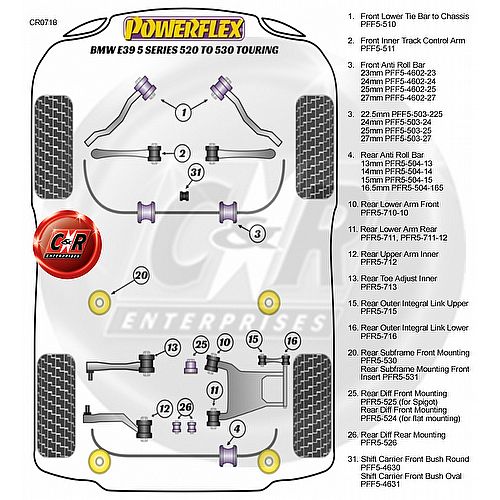 CR0718

POWERFLEX
BMW E39 5 SERIES 520 TO 530 TOURING

1
2
31
3
C&R ENTERPRISES
20
C&R ENTERPRISES
13
25
10
15
16
11
12
26
4

1. Front Lower Tie Bar to Chassis
PFF5-510

2. Front Inner Track Control Arm
PFF5-511

3. Front Anti Roll Bar
23mm PFF5-4602-23
24mm PFF5-4602-24
25mm PFF5-4602-25
27mm PFF5-4602-27

3. 22.5mm PFF5-503-225
24mm PFF5-503-24
25mm PFF5-503-25
27mm PFF5-503-27

4. Rear Anti Roll Bar
13mm PFR5-504-13
14mm PFR5-504-14
15mm PFR5-504-15
16.5mm PFR5-504-165

10. Rear Lower Arm Front
PFR5-710-10

11. Rear Lower Arm Rear
PFR5-711, PFR5-711-12

12. Rear Upper Arm Inner
PFR5-712

13. Rear Toe Adjust Inner
PFR5-713

15. Rear Outer Integral Link Upper
PFR5-715

16. Rear Outer Integral Link Lower
PFR5-716

20. Rear Subframe Front Mounting
PFR5-530
Rear Subframe Mounting Front
Insert PFR5-531

25. Rear Diff Front Mounting
PFR5-525 (for Spigot)
Rear Diff Front Mounting
PFR5-524 (for flat mounting)

26. Rear Diff Rear Mounting
PFR5-526

31. Shift Carrier Front Bush Round
PFF5-4630
Shift Carrier Front Bush Oval
PFF5-4631