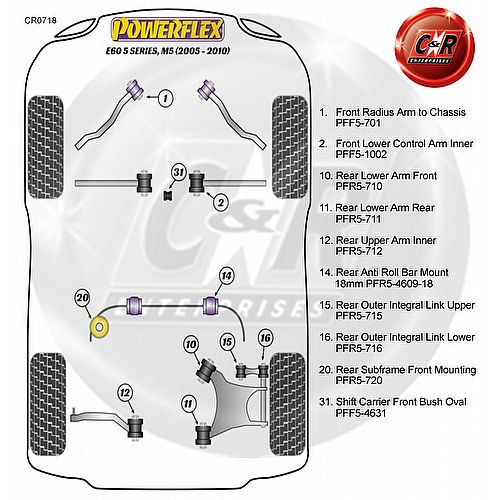 CR0718

POWERFLEX
E60 5 SERIES, M5 (2005 - 2010)

C&R ENTERPRISES

1
31
2
14
20
10
15
16
12
11

C&R ENTERPRISES

1. Front Radius Arm to Chassis PFF5-701

2. Front Lower Control Arm Inner PFF5-1002

10. Rear Lower Arm Front PFR5-710

11. Rear Lower Arm Rear PFR5-711

12. Rear Upper Arm Inner PFR5-712

14. Rear Anti Roll Bar Mount 18mm PFR5-4609-18

15. Rear Outer Integral Link Upper PFR5-715

16. Rear Outer Integral Link Lower PFR5-716

20. Rear Subframe Front Mounting PFR5-720

31. Shift Carrier Front Bush Oval PFF5-4631