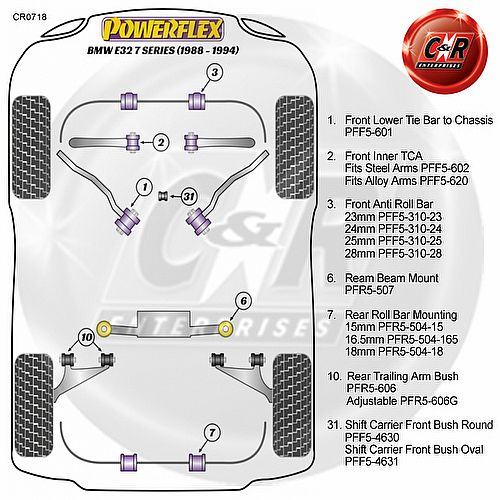 CR0718

POWERFLEX
BMW E32 7 SERIES (1988 - 1994)

C&R ENTERPRISES

3
2
1
31
6
10
7

C&R ENTERPRISES

1. Front Lower Tie Bar to Chassis PFF5-601

2. Front Inner TCA
Fits Steel Arms PFF5-602
Fits Alloy Arms PFF5-620

3. Front Anti Roll Bar
23mm PFF5-310-23
24mm PFF5-310-24
25mm PFF5-310-25
28mm PFF5-310-28

6. Ream Beam Mount
PFR5-507

7. Rear Roll Bar Mounting
15mm PFR5-504-15
16.5mm PFR5-504-165
18mm PFR5-504-18

10. Rear Trailing Arm Bush
PFR5-606
Adjustable PFR5-606G

31. Shift Carrier Front Bush Round
PFF5-4630
Shift Carrier Front Bush Oval
PFF5-4631