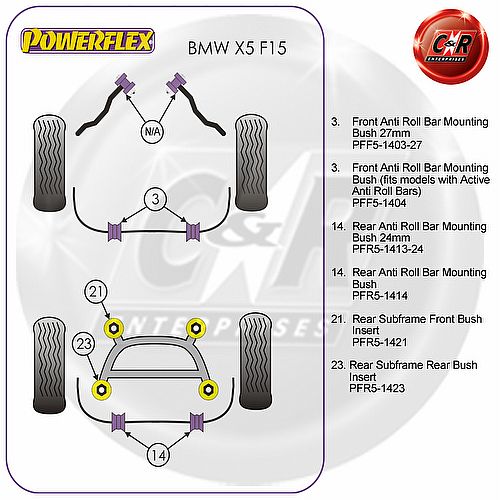 POWERFLEX

BMW X5 F15

N/A

3

21

23

14

C&R ENTERPRISES

C&R ENTERPRISES

3. Front Anti Roll Bar Mounting Bush 27mm PFF5-1403-27

3. Front Anti Roll Bar Mounting Bush (fits models with Active Anti Roll Bars) PFF5-1404

14. Rear Anti Roll Bar Mounting Bush 24mm PFR5-1413-24

14. Rear Anti Roll Bar Mounting Bush PFR5-1414

21. Rear Subframe Front Bush Insert PFR5-1421

23. Rear Subframe Rear Bush Insert PFR5-1423