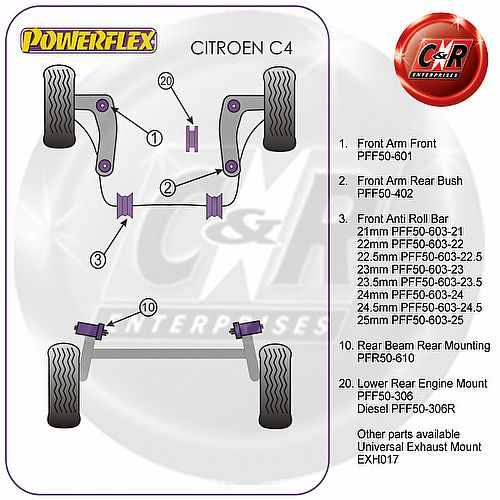 POWERFLEX

CITROEN C4

C&R ENTERPRISES

20

1

2

3

10

C&R ENTERPRISES

1. Front Arm Front PFF50-601

2. Front Arm Rear Bush PFF50-402

3. Front Anti Roll Bar
21mm PFF50-603-21
22mm PFF50-603-22
22.5mm PFF50-603-22.5
23mm PFF50-603-23
23.5mm PFF50-603-23.5
24mm PFF50-603-24
24.5mm PFF50-603-24.5
25mm PFF50-603-25

10. Rear Beam Rear Mounting PFR50-610

20. Lower Rear Engine Mount PFF50-306
Diesel PFF50-306R

Other parts available
Universal Exhaust Mount
EXH017