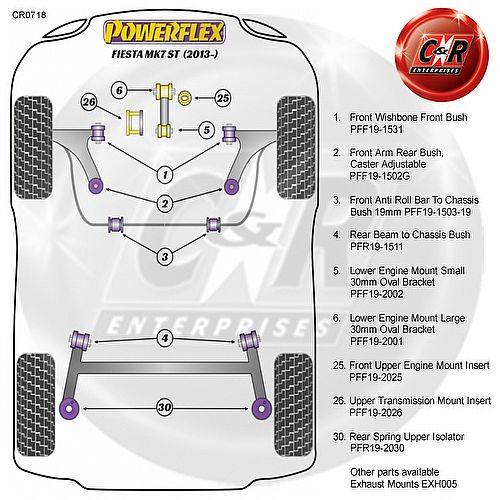 CR0718

POWERFLEX
FIESTA MK7 ST (2013-)

C&R
ENTERPRISES

6
25
26
5
1
2
3
4
30

C&R
ENTERPRISES

1. Front Wishbone Front Bush PFF19-1531

2. Front Arm Rear Bush, Caster Adjustable PFF19-1502G

3. Front Anti Roll Bar To Chassis Bush 19mm PFF19-1503-19

4. Rear Beam to Chassis Bush PFR19-1511

5. Lower Engine Mount Small 30mm Oval Bracket PFF19-2002

6. Lower Engine Mount Large 30mm Oval Bracket PFF19-2001

25. Front Upper Engine Mount Insert PFF19-2025

26. Upper Transmission Mount Insert PFF19-2026

30. Rear Spring Upper Isolator PFR19-2030

Other parts available
Exhaust Mounts EXH005