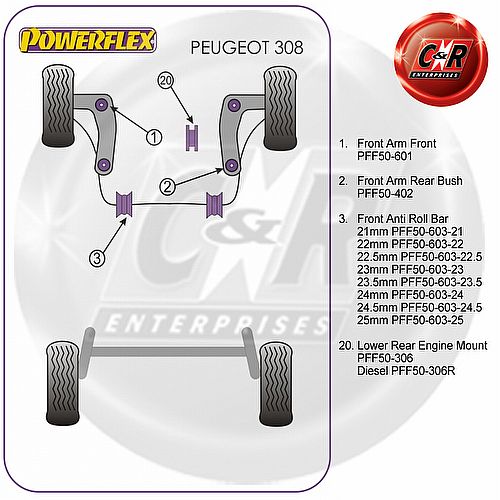 POWERFLEX

PEUGEOT 308

C&R ENTERPRISES

20

1

2

3

C&R ENTERPRISES

1. Front Arm Front
PFF50-601

2. Front Arm Rear Bush
PFF50-402

3. Front Anti Roll Bar
21mm PFF50-603-21
22mm PFF50-603-22
22.5mm PFF50-603-22.5
23mm PFF50-603-23
23.5mm PFF50-603-23.5
24mm PFF50-603-24
24.5mm PFF50-603-24.5
25mm PFF50-603-25

20. Lower Rear Engine Mount
PFF50-306
Diesel PFF50-306R