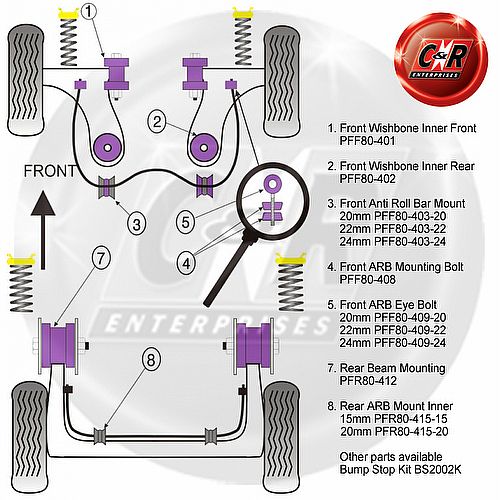 1
2
FRONT
3
5
4
7
8
C&R
ENTERPRISES
ENTERPRISES

1. Front Wishbone Inner Front
PFF80-401

2. Front Wishbone Inner Rear
PFF80-402

3. Front Anti Roll Bar Mount
20mm PFF80-403-20
22mm PFF80-403-22
24mm PFF80-403-24

4. Front ARB Mounting Bolt
PFF80-408

5. Front ARB Eye Bolt
20mm PFF80-409-20
22mm PFF80-409-22
24mm PFF80-409-24

7. Rear Beam Mounting
PFR80-412

8. Rear ARB Mount Inner
15mm PFR80-415-15
20mm PFR80-415-20

Other parts available
Bump Stop Kit BS2002K