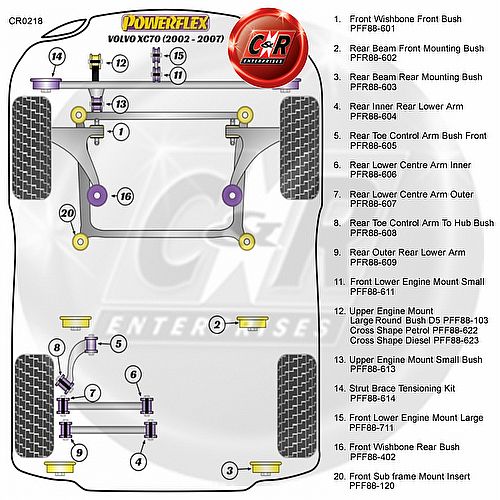 CR0218

POWERFLEX
VOLVO XC70 (2002 - 2007)

C&R ENTERPRISES

14
12
15
11
13
1
16
20
2
5
8
6
7
9
4
3

C&R ENTERPRISES

1. Front Wishbone Front Bush PFF88-601

2. Rear Beam Front Mounting Bush PFR88-602

3. Rear Beam Rear Mounting Bush PFR88-603

4. Rear Inner Rear Lower Arm PFR88-604

5. Rear Toe Control Arm Bush Front PFR88-605

6. Rear Lower Centre Arm Inner PFR88-606

7. Rear Lower Centre Arm Outer PFR88-607

8. Rear Toe Control Arm To Hub Bush PFR88-608

9. Rear Outer Rear Lower Arm PFR88-609

11. Front Lower Engine Mount Small PFF88-611

12. Upper Engine Mount Large Round Bush D5 PFF88-103 Cross Shape Petrol PFF88-622 Cross Shape Diesel PFF88-623

13. Upper Engine Mount Small Bush PFF88-613

14. Strut Brace Tensioning Kit PFF88-614

15. Front Lower Engine Mount Large PFF88-711

16. Front Wishbone Rear Bush PFF88-402

20. Front Sub frame Mount Insert PFF88-120